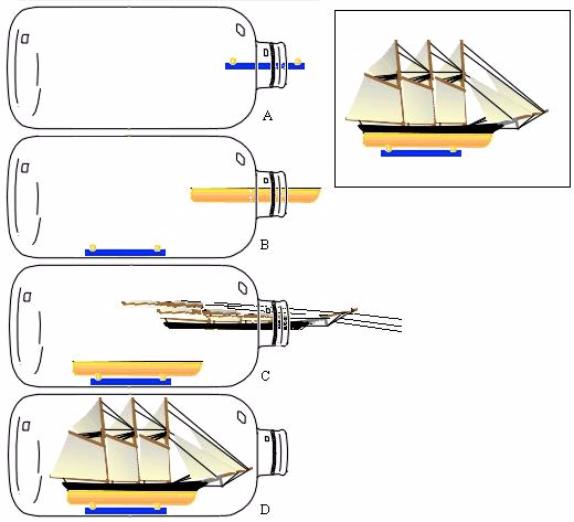 A

B

C

D