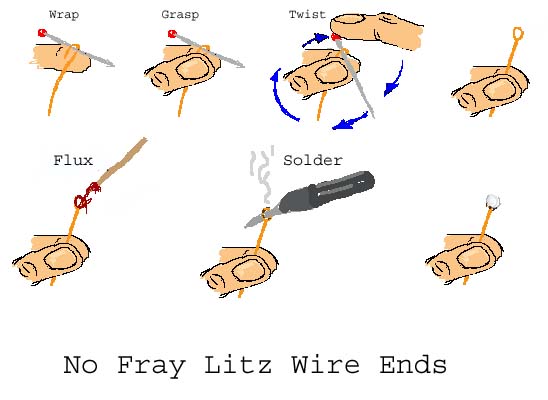 Wrap

Grasp

Twist

Flux

Solder

No Fray Litz Wire Ends