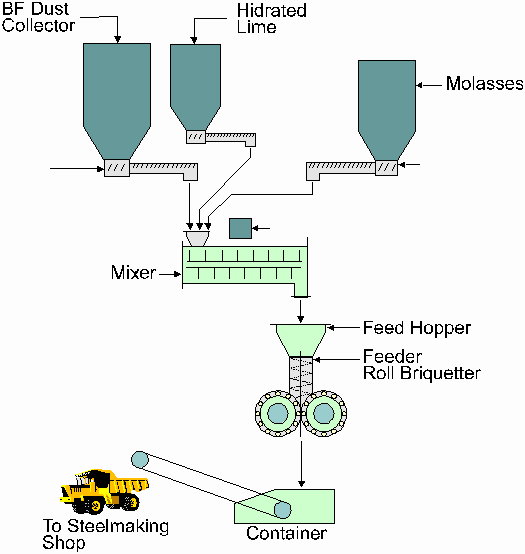 BF Dust Collector

Hidrated Lime

Molasses

Mixer

Feed Hopper

Feeder

Roll Briquetter

To Steelmaking Shop

Container