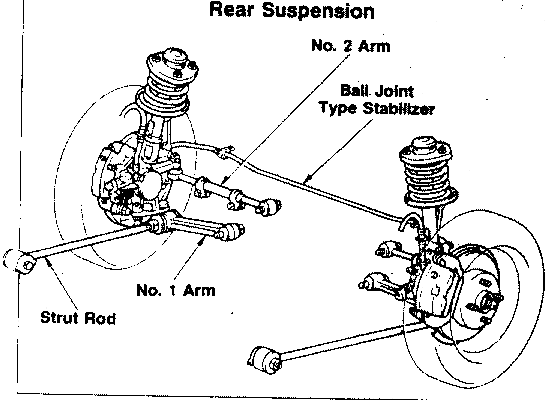 Rear Suspension

No. 2 Arm

Ball Joint Type Stabilizer

No. 1 Arm

Strut Rod